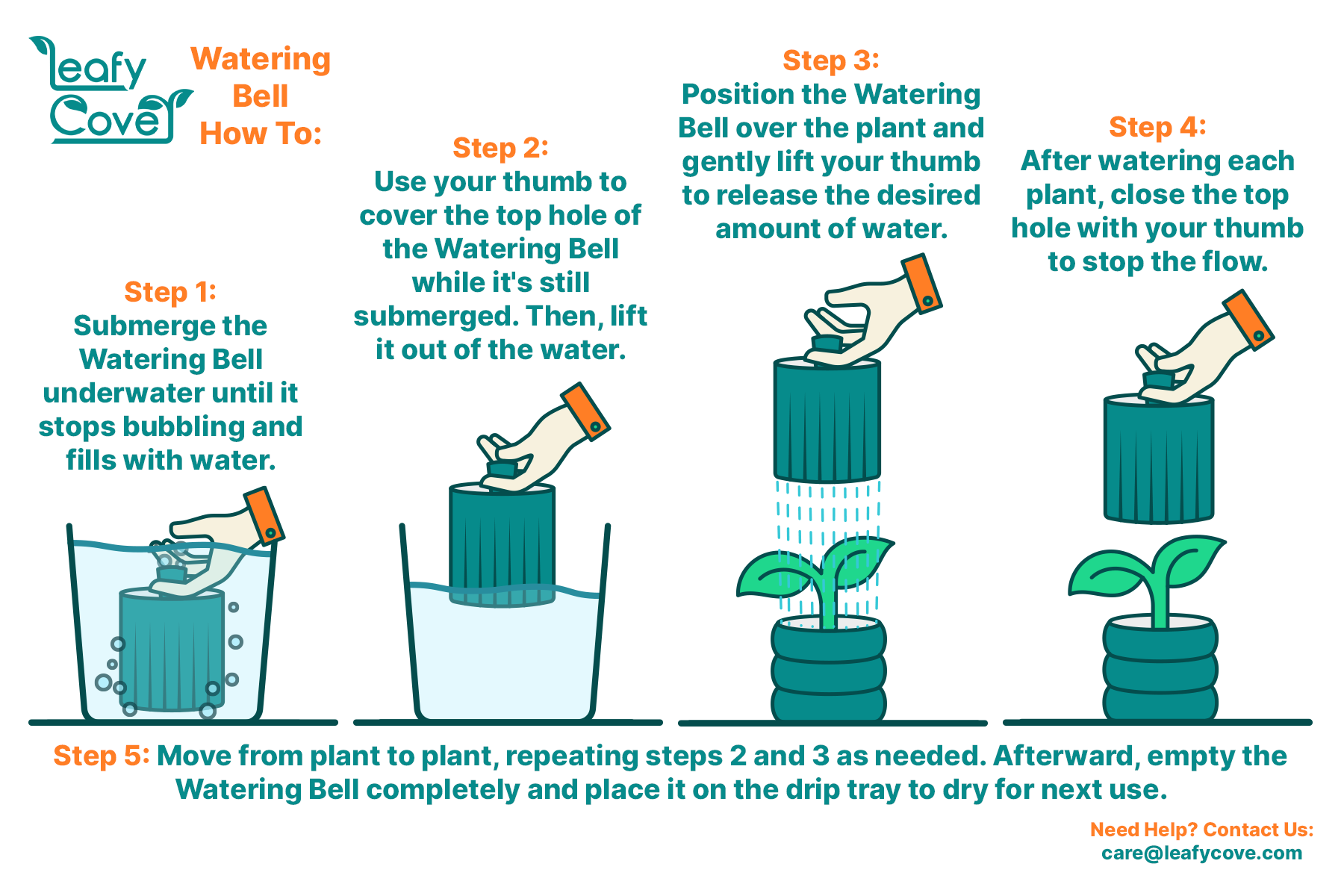 Leafy Cove

Watering Bell How To:

Step 1:
Submerge the Watering Bell underwater until it stops bubbling and fills with water.

Step 2:
Use your thumb to cover the top hole of the Watering Bell while it's still submerged. Then, lift it out of the water.

Step 3:
Position the Watering Bell over the plant and gently lift your thumb to release the desired amount of water.

Step 4:
After watering each plant, close the top hole with your thumb to stop the flow.

Step 5: Move from plant to plant, repeating steps 2 and 3 as needed. Afterward, empty the Watering Bell completely and place it on the drip tray to dry for next use.

Need Help? Contact Us:
care@leafycove.com