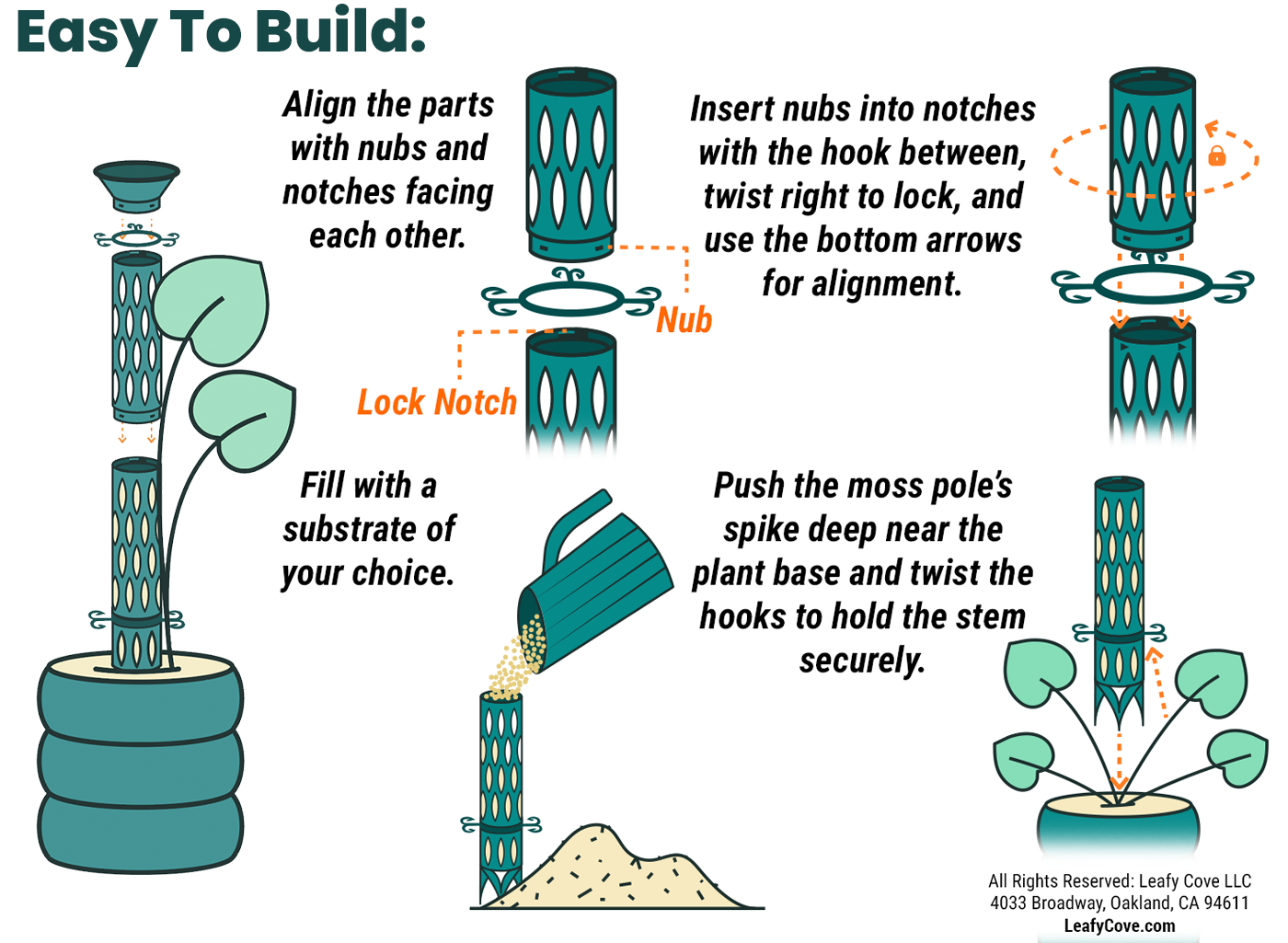 Easy To Build:

Align the parts with nubs and notches facing each other.

Nub

Lock Notch

Insert nubs into notches with the hook between, twist right to lock, and use the bottom arrows for alignment.

Fill with a substrate of your choice.

Push the moss pole's spike deep near the plant base and twist the hooks to hold the stem securely.

All Rights Reserved: Leafy Cove LLC
4033 Broadway, Oakland, CA 94611
LeafyCove.com